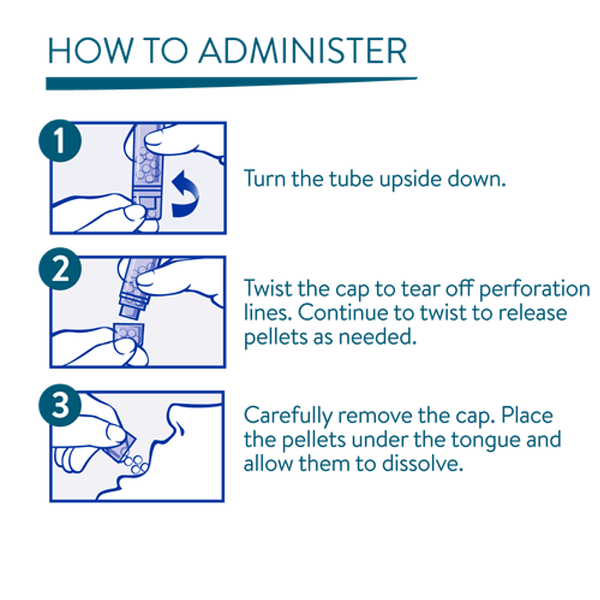 HOW TO ADMINISTER

1

Turn the tube upside down.

2

Twist the cap to tear off perforation lines. Continue to twist to release pellets as needed.

3

Carefully remove the cap. Place the pellets under the tongue and allow them to dissolve.